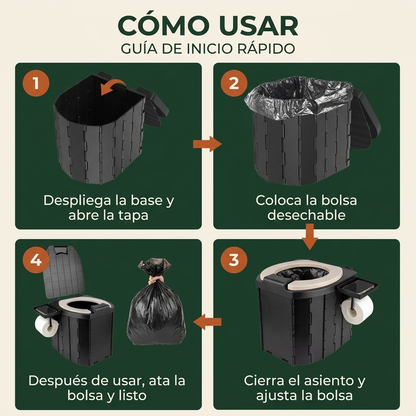 CÓMO USAR
GUÍA DE INICIO RÁPIDO

1
Despliega la base y abre la tapa

2
Coloca la bolsa desechable

3
Cierra el asiento y ajusta la bolsa

4
Después de usar, ata la bolsa y listo