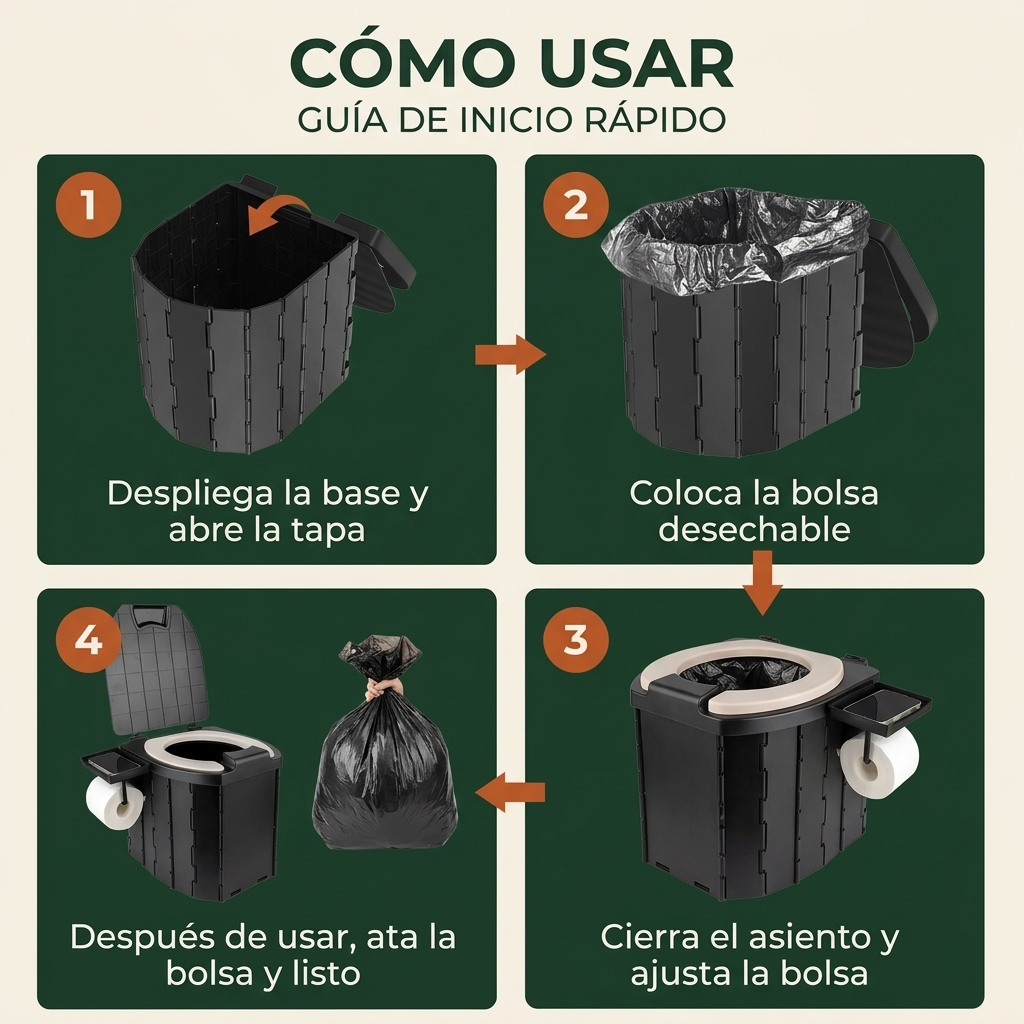 CÓMO USAR
GUÍA DE INICIO RÁPIDO

1
Despliega la base y abre la tapa

2
Coloca la bolsa desechable

3
Cierra el asiento y ajusta la bolsa

4
Después de usar, ata la bolsa y listo